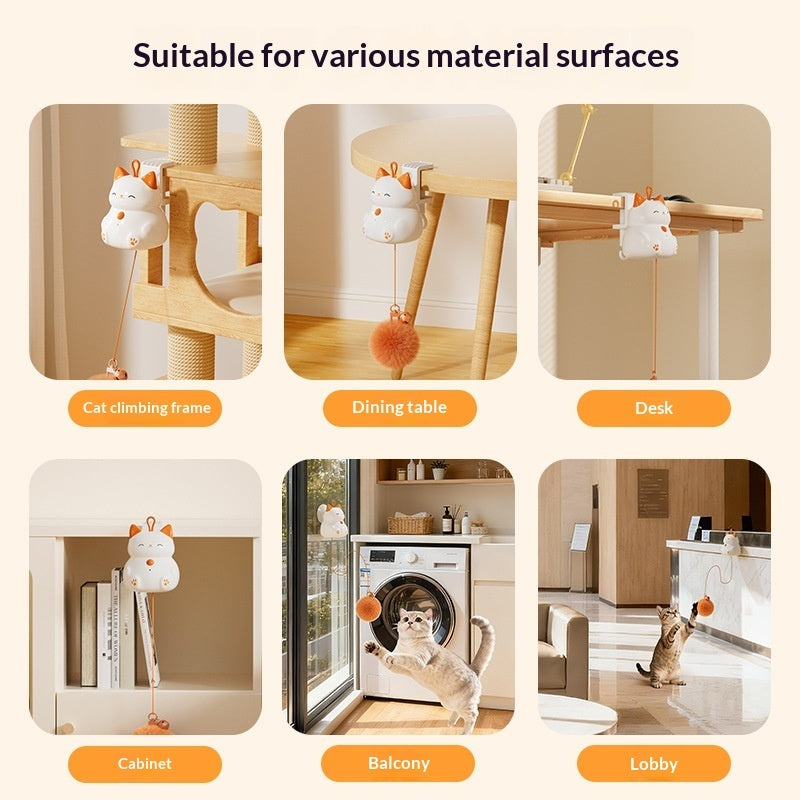 Suitable for various material surfaces

Cat climbing frame

Dining table

Desk

Cabinet

Balcony

Lobby